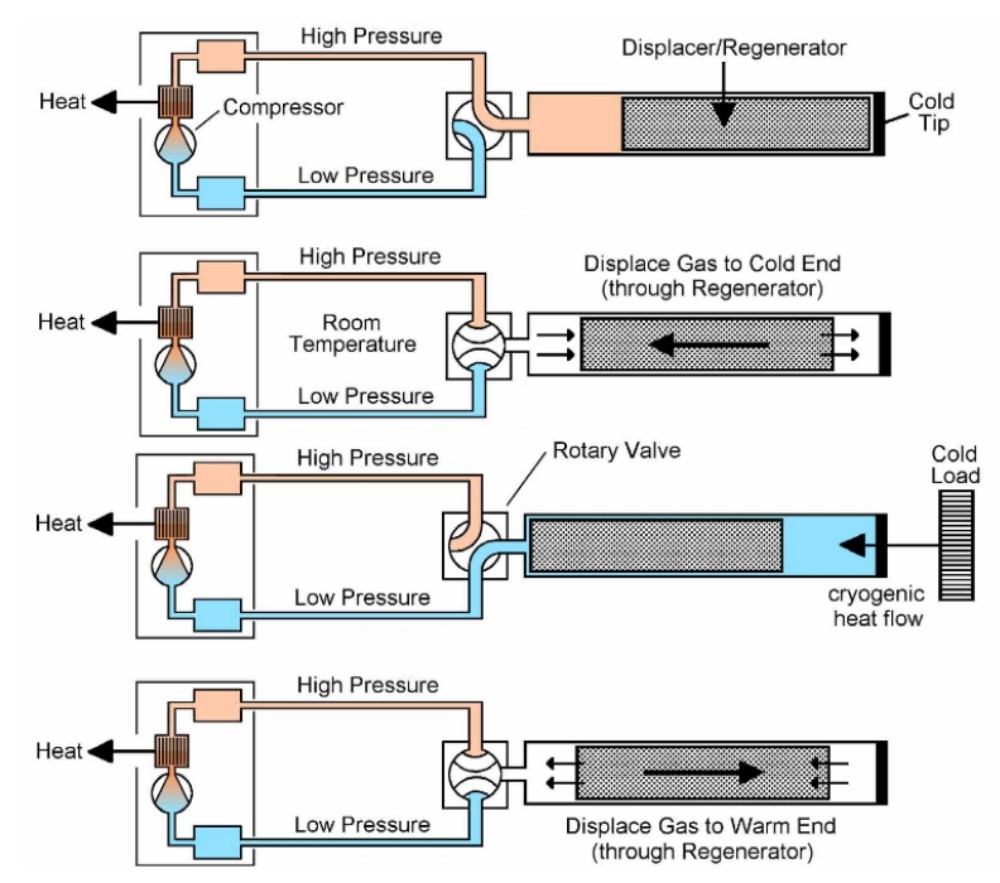 High Pressure
Displacer/Regenerator
Heat
Compressor
Cold Tip
Low Pressure

High Pressure
Displace Gas to Cold End (through Regenerator)
Heat
Room Temperature
Low Pressure

High Pressure
Rotary Valve
Cold Load
Heat
Low Pressure
cryogenic heat flow

High Pressure
Heat
Low Pressure
Displace Gas to Warm End (through Regenerator)